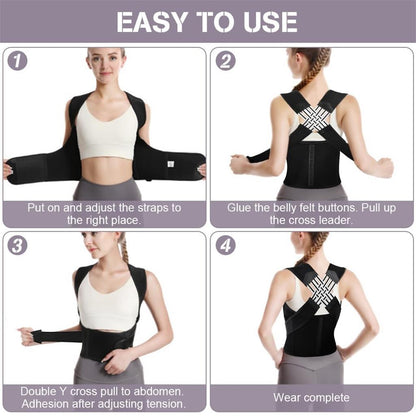 EASY TO USE

1

Put on and adjust the straps to the right place.

2

Glue the belly felt buttons. Pull up the cross leader.

3

Double Y cross pull to abdomen. Adhesion after adjusting tension.

4

Wear complete