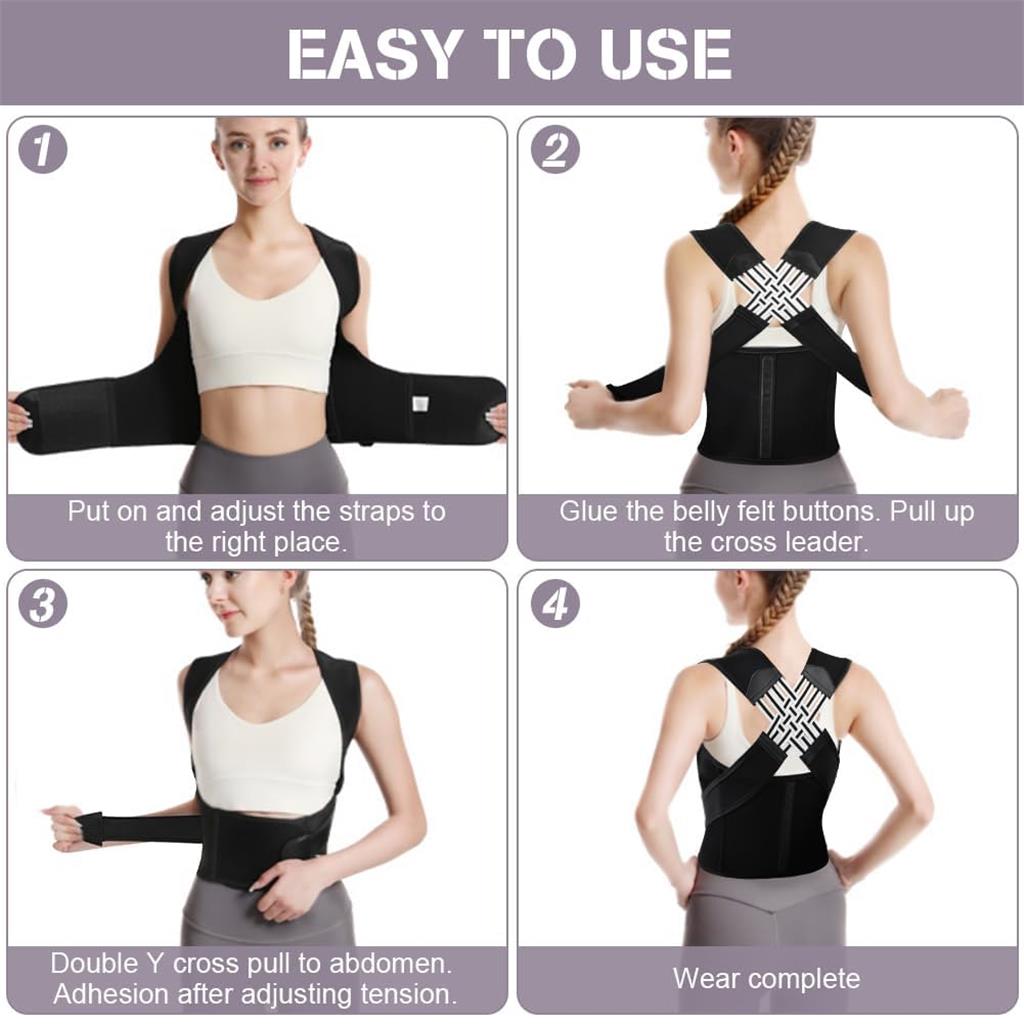 EASY TO USE

1

Put on and adjust the straps to the right place.

2

Glue the belly felt buttons. Pull up the cross leader.

3

Double Y cross pull to abdomen. Adhesion after adjusting tension.

4

Wear complete